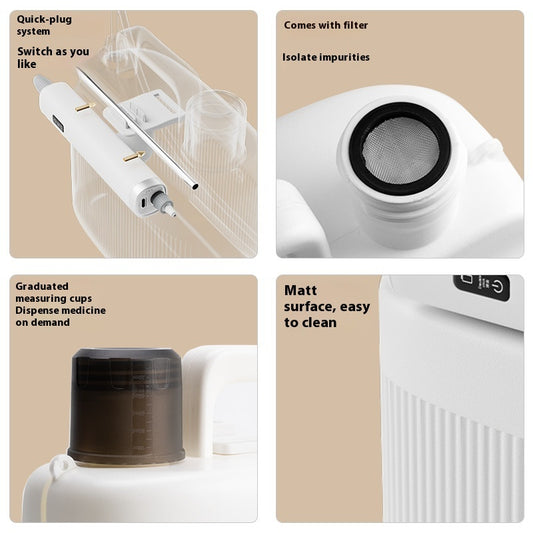 Quick-plug system

Switch as you like

Comes with filter

Isolate impurities

Graduated measuring cups
Dispense medicine on demand

Matt surface, easy to clean